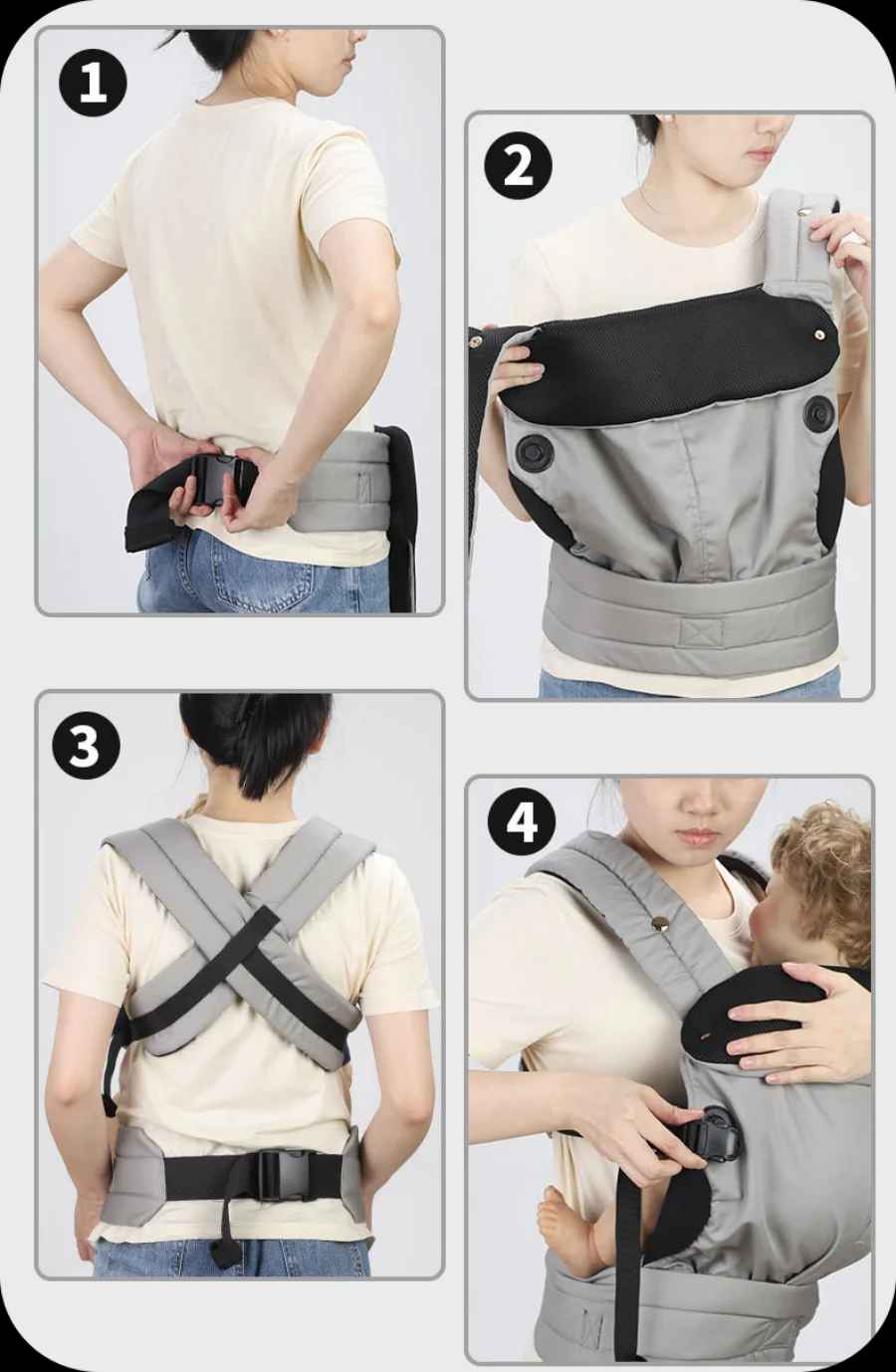 1

2

3

4