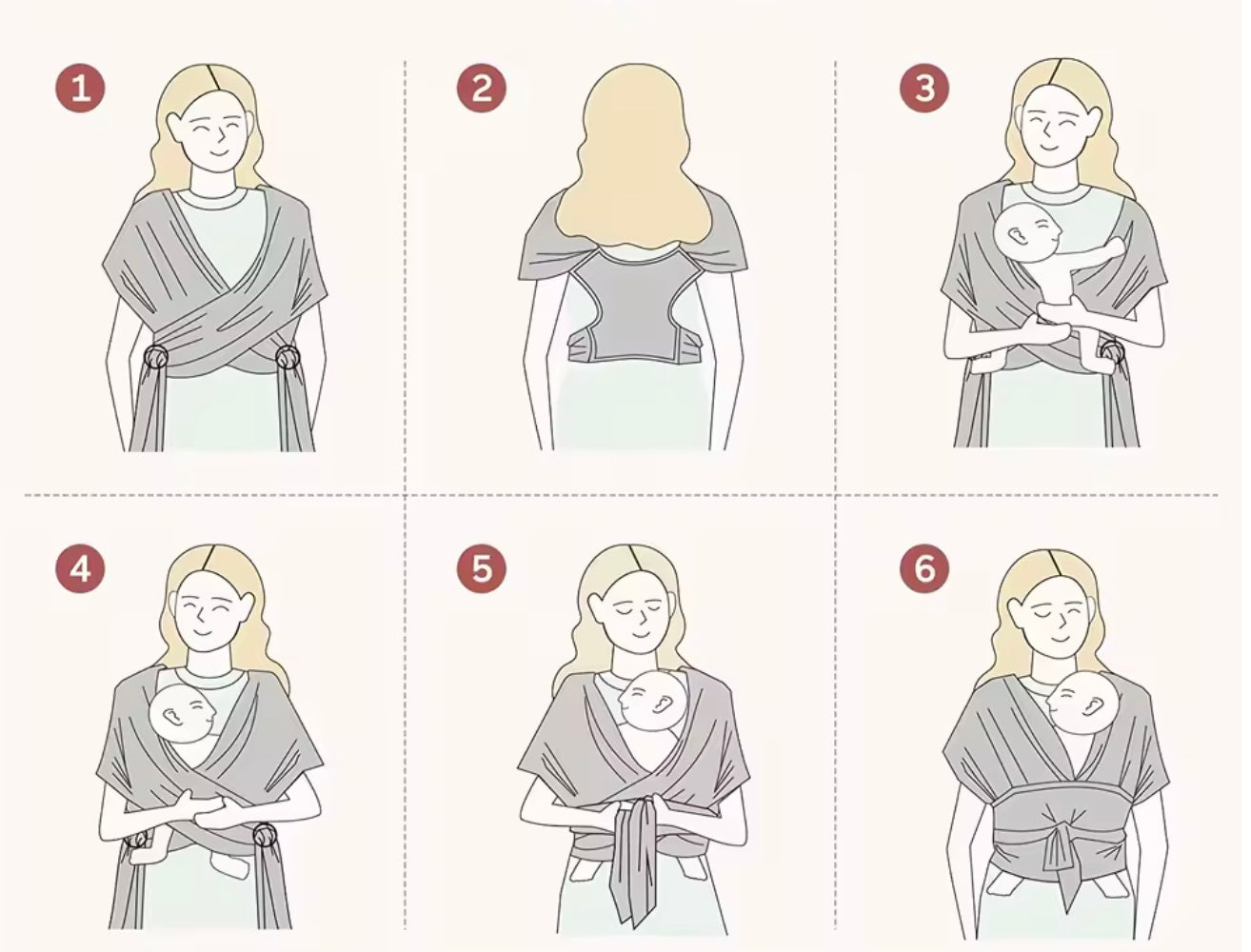 1

2

3

4

5

6